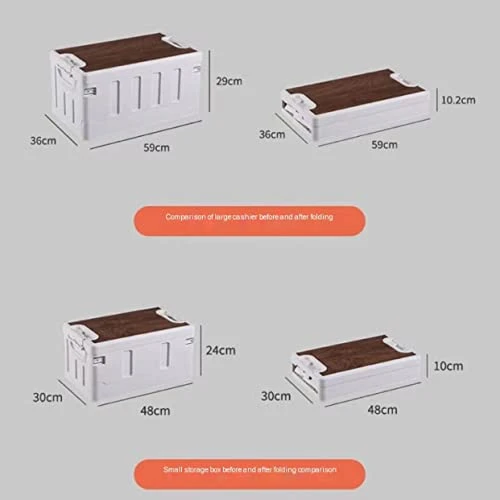 29cm

36cm

59cm

10.2cm

36cm

59cm

Comparison of large cashier before and after folding

24cm

30cm

48cm

10cm

30cm

48cm

Small storage box before and after folding comparison