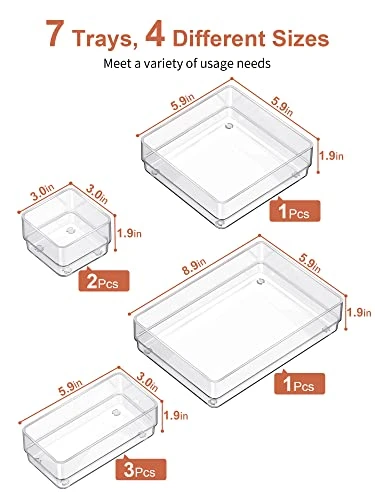 7 Trays, 4 Different Sizes

Meet a variety of usage needs

5.9in 5.9in 1.9in 1Pcs

3.0in 3.0in 1.9in 2Pcs

8.9in 5.9in 1.9in 1Pcs

5.9in 3.0in 1.9in 3Pcs