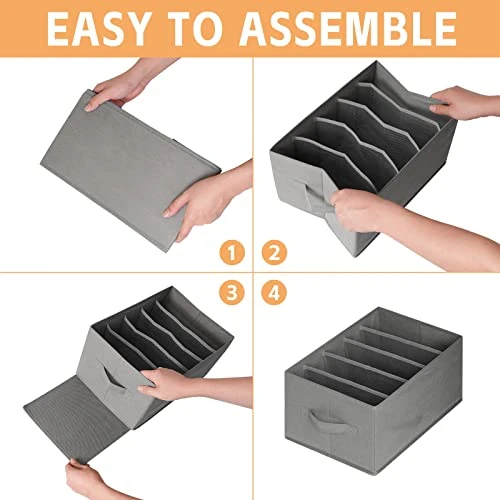 EASY TO ASSEMBLE

1

2

3

4