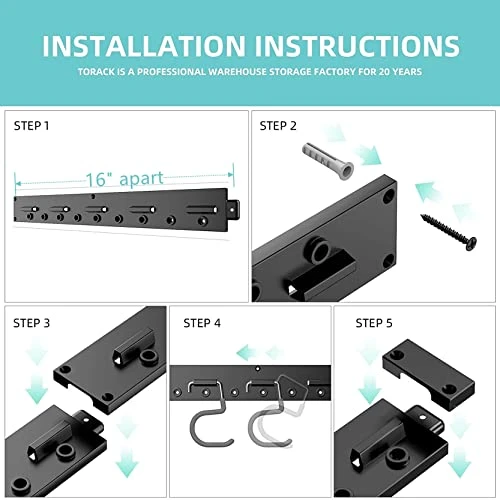 INSTALLATION INSTRUCTIONS

TORACK IS A PROFESSIONAL WAREHOUSE STORAGE FACTORY FOR 20 YEARS

STEP 1

16" apart

STEP 2

STEP 3

STEP 4

STEP 5