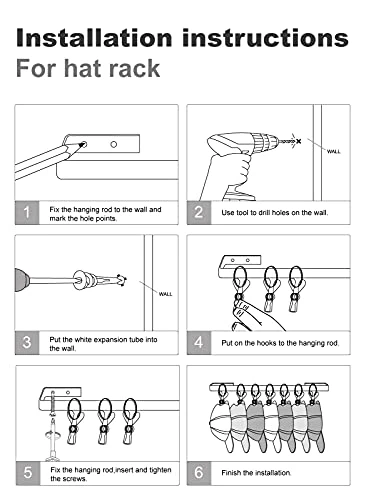 Installation instructions
For hat rack

1 Fix the hanging rod to the wall and mark the hole points.

WALL

2 Use tool to drill holes on the wall.

WALL

3 Put the white expansion tube into the wall.

4 Put on the hooks to the hanging rod.

5 Fix the hanging rod,insert and tighten the screws.

6 Finish the installation.