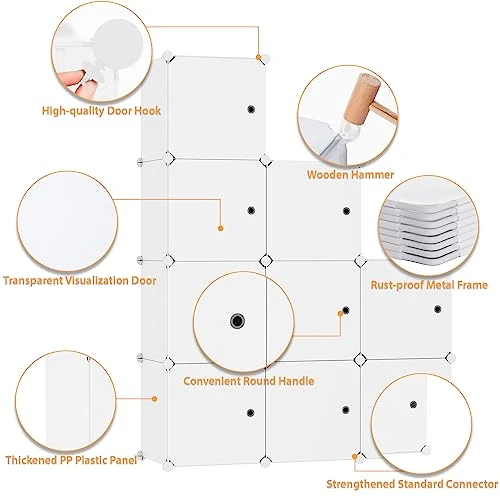 High-quality Door Hook

Wooden Hammer

Transparent Visualization Door

Rust-proof Metal Frame

Convenient Round Handle

Thickened PP Plastic Panel

Strengthened Standard Connector