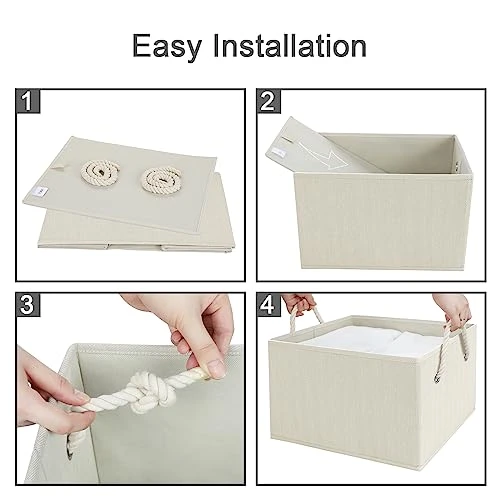 Easy Installation

1

2

3

4