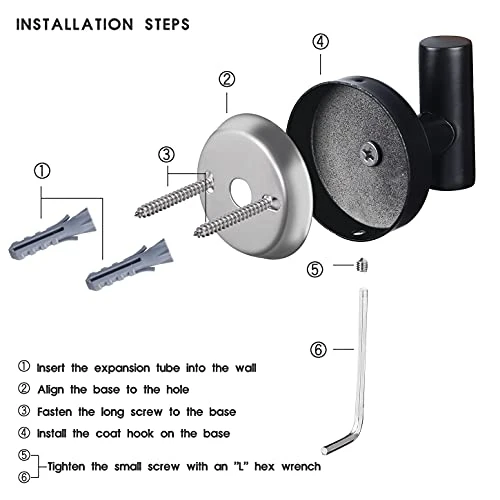 INSTALLATION STEPS

④
②
③
①
⑤
⑥

① Insert the expansion tube into the wall
② Align the base to the hole
③ Fasten the long screw to the base
④ Install the coat hook on the base
⑤ ⑥ Tighten the small screw with an "L" hex wrench