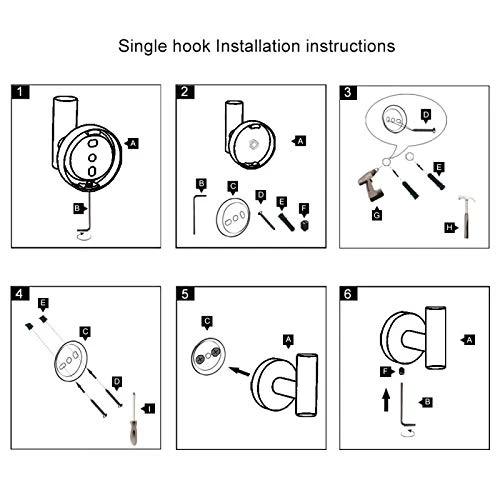 Single hook Installation instructions

1
A
B

2
A
B
C
D
E
F

3
D
E
G
H

4
E
C
D
I

5
C
A

6
A
F
B