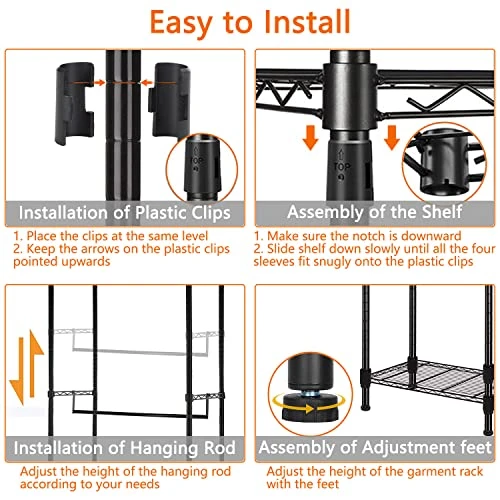 Easy to Install

TOP

Installation of Plastic Clips

1. Place the clips at the same level
2. Keep the arrows on the plastic clips pointed upwards

TOP

Assembly of the Shelf

1. Make sure the notch is downward
2. Slide shelf down slowly until all the four sleeves fit snugly onto the plastic clips

Installation of Hanging Rod

Adjust the height of the hanging rod according to your needs

Assembly of Adjustment feet

Adjust the height of the garment rack with the feet