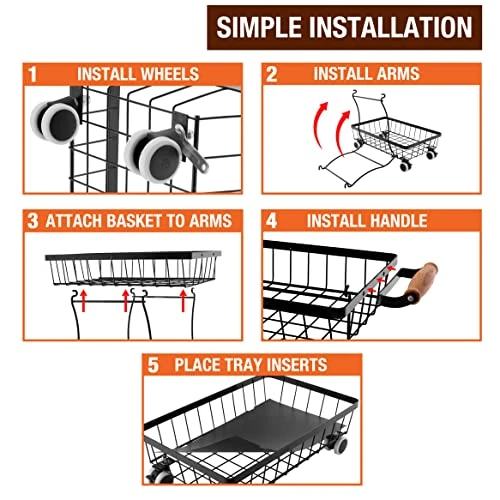 SIMPLE INSTALLATION

1 INSTALL WHEELS

2 INSTALL ARMS

3 ATTACH BASKET TO ARMS

4 INSTALL HANDLE

5 PLACE TRAY INSERTS