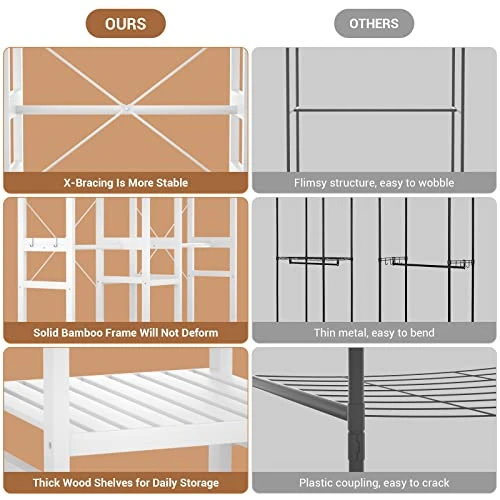 OURS

X-Bracing Is More Stable

Solid Bamboo Frame Will Not Deform

Thick Wood Shelves for Daily Storage

OTHERS

Flimsy structure, easy to wobble

Thin metal, easy to bend

Plastic coupling, easy to crack