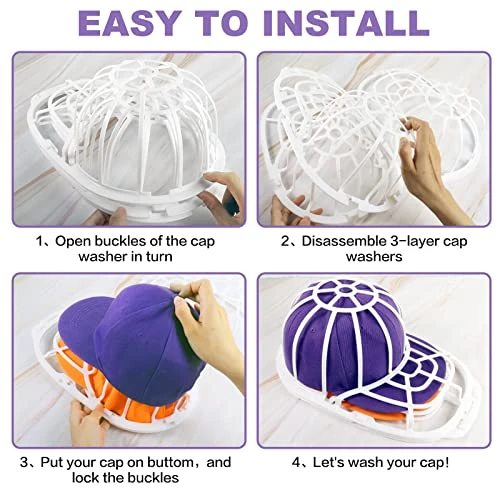 EASY TO INSTALL

1、Open buckles of the cap washer in turn

2、Disassemble 3-layer cap washers

3、Put your cap on buttom，and lock the buckles

4、Let's wash your cap!