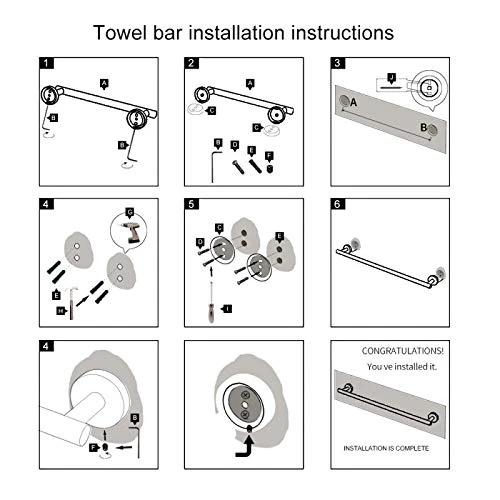 Towel bar installation instructions

1
A
B
B

2
A
C
C
B
D
E
F

3
J
A
B

4
G
E
H

5
C
D
E
I

6

4
B
F

CONGRATULATIONS!
You ve installed it.
INSTALLATION IS COMPLETE