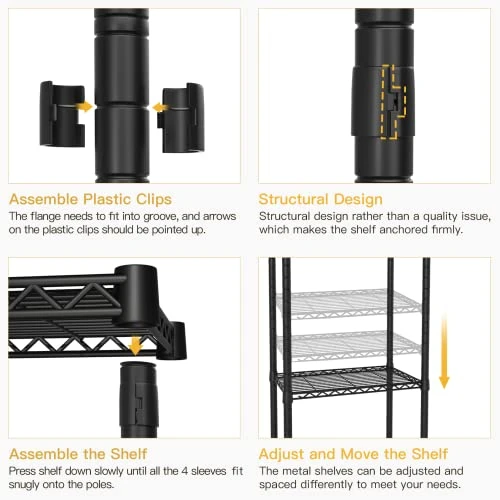 Assemble Plastic Clips
The flange needs to fit into groove, and arrows on the plastic clips should be pointed up.

Structural Design
Structural design rather than a quality issue, which makes the shelf anchored firmly.

Assemble the Shelf
Press shelf down slowly until all the 4 sleeves fit snugly onto the poles.

Adjust and Move the Shelf
The metal shelves can be adjusted and spaced differently to meet your needs.