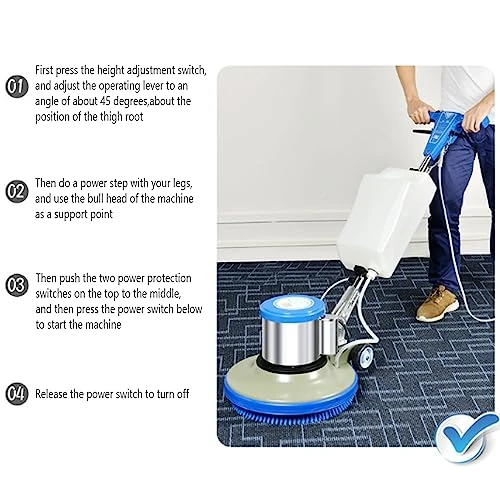 01 First press the height adjustment switch, and adjust the operating lever to an angle of about 45 degrees,about the position of the thigh root

02 Then do a power step with your legs, and use the bull head of the machine as a support point

03 Then push the two power protection switches on the top to the middle, and then press the power switch below to start the machine

04 Release the power switch to turn off