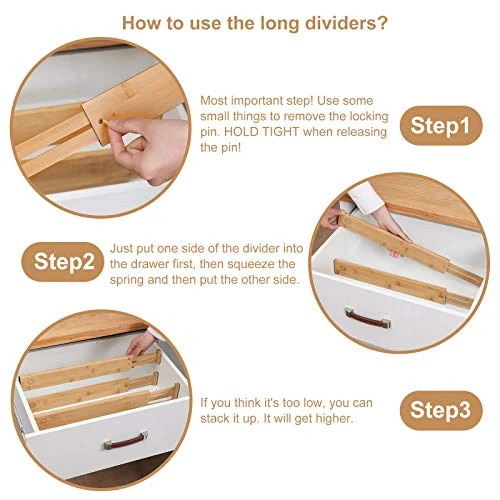 How to use the long dividers?

Most important step! Use some small things to remove the locking pin. HOLD TIGHT when releasing the pin!

Step1

Step2

Just put one side of the divider into the drawer first, then squeeze the spring and then put the other side.

If you think it's too low, you can stack it up. It will get higher.

Step3