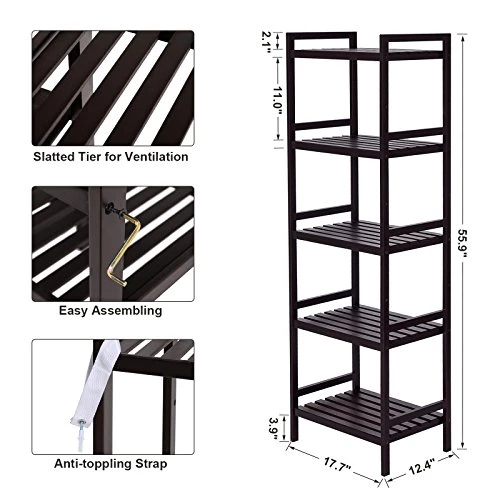 Slatted Tier for Ventilation

Easy Assembling

Anti-toppling Strap

2.1"

11.0"

55.9"

3.9"

17.7"

12.4"