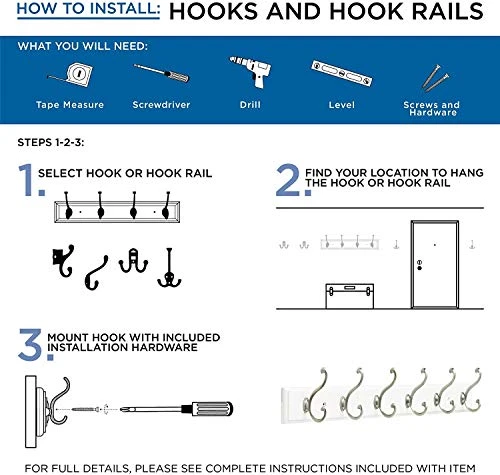 HOW TO INSTALL: HOOKS AND HOOK RAILS

WHAT YOU WILL NEED:

Tape Measure

Screwdriver

Drill

Level

Screws and Hardware

STEPS 1-2-3:

1. SELECT HOOK OR HOOK RAIL

2. FIND YOUR LOCATION TO HANG THE HOOK OR HOOK RAIL

3. MOUNT HOOK WITH INCLUDED INSTALLATION HARDWARE

FOR FULL DETAILS, PLEASE SEE COMPLETE INSTRUCTIONS INCLUDED WITH ITEM